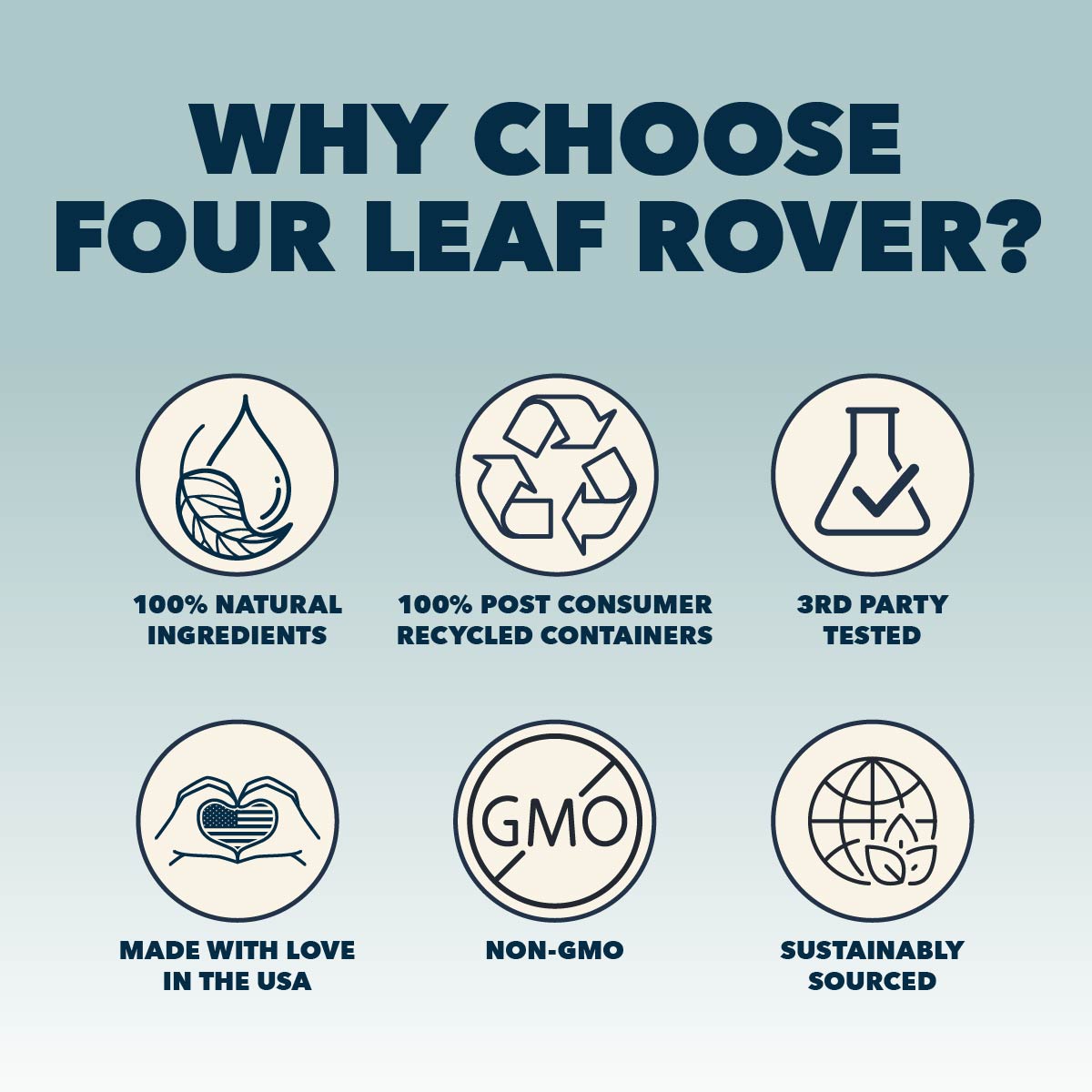 WHY CHOOSE FOUR LEAF ROVER?

100% NATURAL INGREDIENTS

100% POST CONSUMER RECYCLED CONTAINERS

3RD PARTY TESTED

MADE WITH LOVE IN THE USA

GMO

NON-GMO

SUSTAINABLY SOURCED